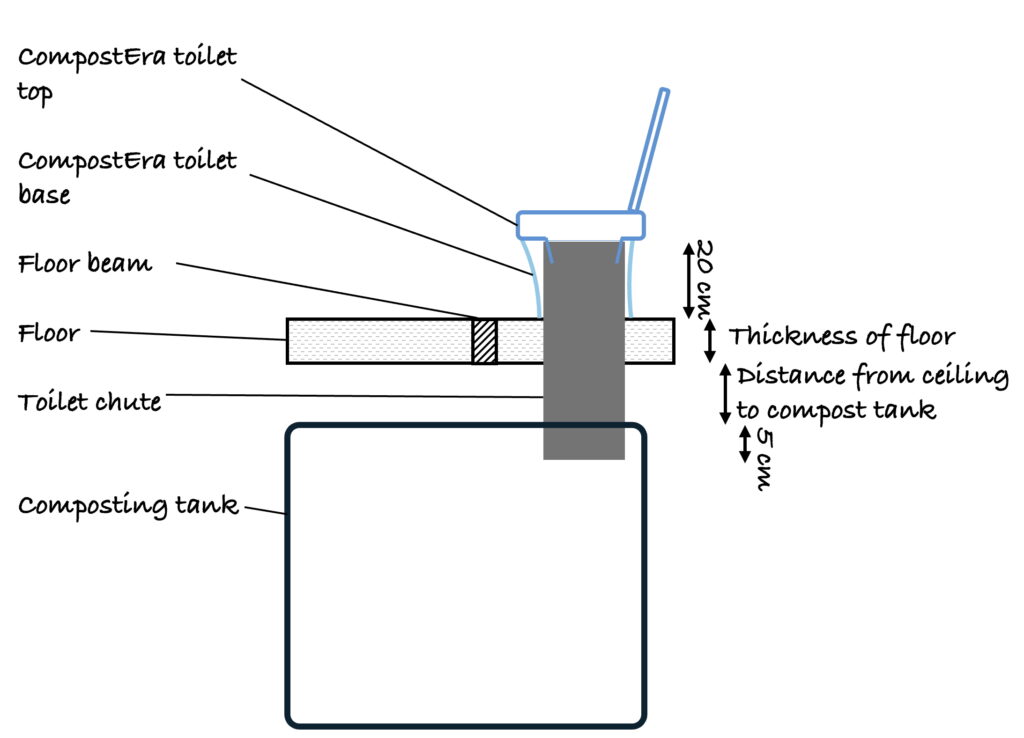 CompostEra toilet top

CompostEra toilet base

Floor beam

Floor

Toilet chute

Composting tank

20 cm

Thickness of floor

Distance from ceiling to compost tank

5 cm